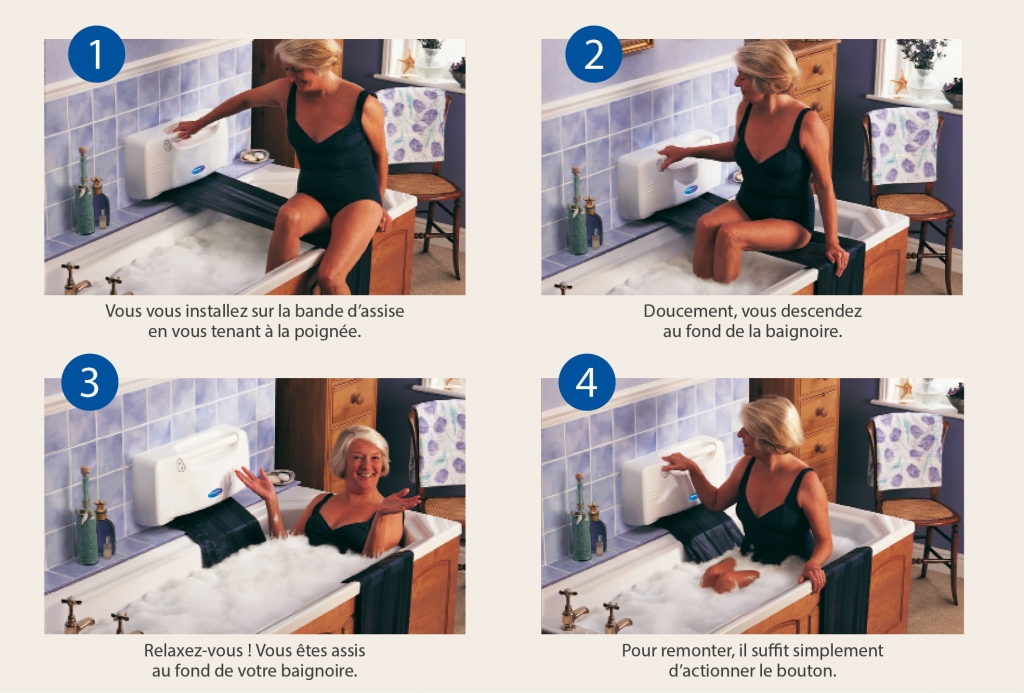 1

Vous vous installez sur la bande d'assise en vous tenant à la poignée.

2

Doucement, vous descendez au fond de la baignoire.

3

Relaxez-vous ! Vous êtes assis au fond de votre baignoire.

4

Pour remonter, il suffit simplement d'actionner le bouton.